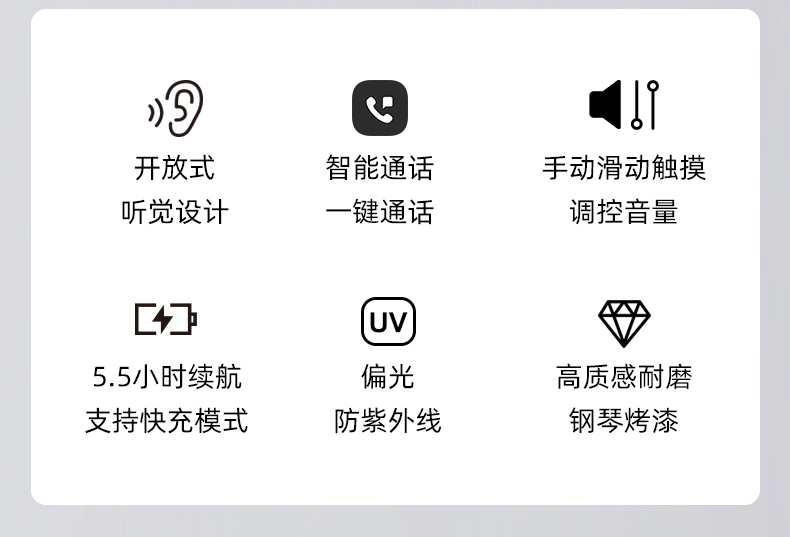 开放式
听觉设计

智能通话
一键通话

手动滑动触摸
调控音量

5.5小时续航
支持快充模式

UV

偏光
防紫外线

高质感耐磨
钢琴烤漆